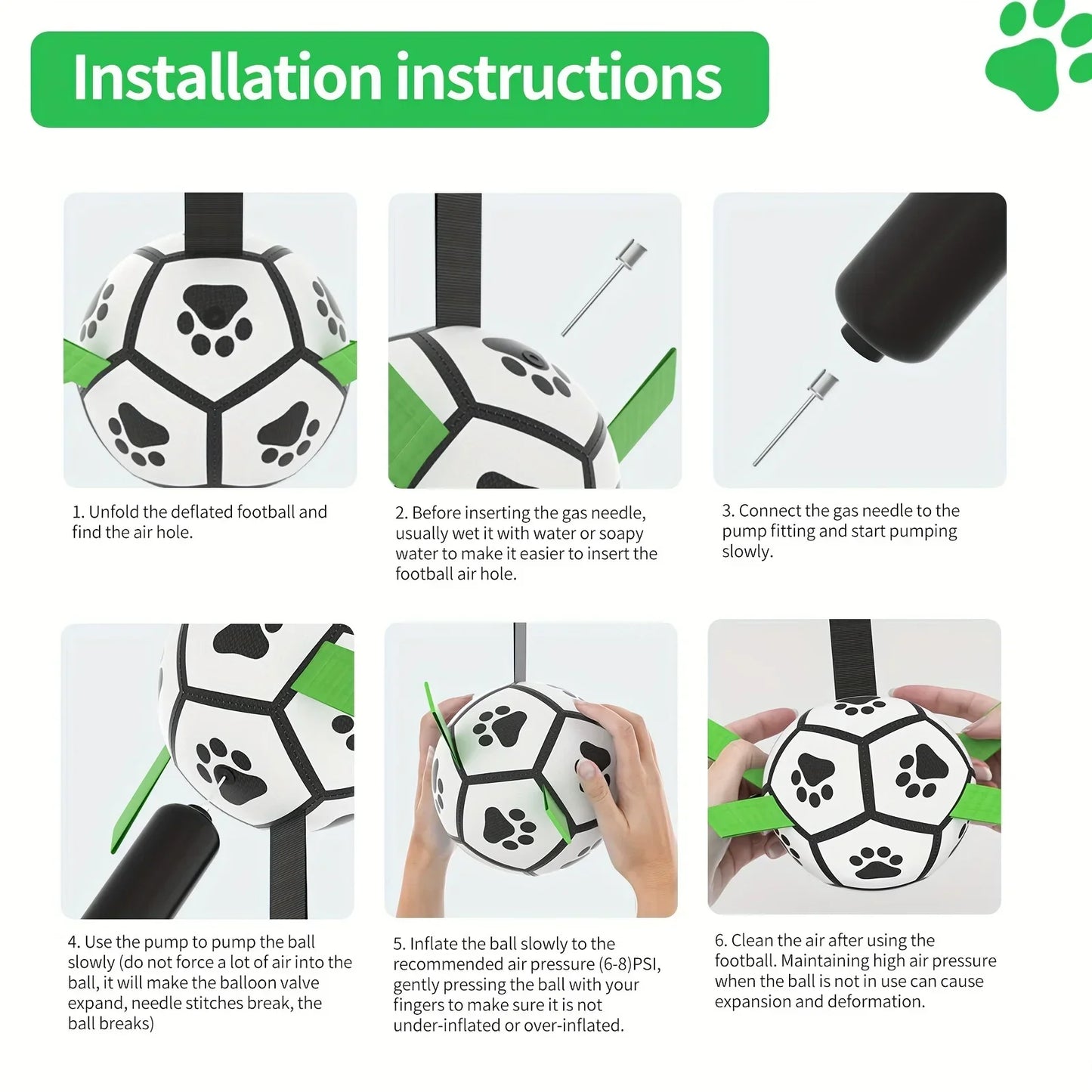 Installation instructions

1. Unfold the deflated football and find the air hole.

2. Before inserting the gas needle, usually wet it with water or soapy water to make it easier to insert the football air hole.

3. Connect the gas needle to the pump fitting and start pumping slowly.

4. Use the pump to pump the ball slowly (do not force a lot of air into the ball, it will make the balloon valve expand, needle stitches break, the ball breaks)

5. Inflate the ball slowly to the recommended air pressure (6-8)PSI, gently pressing the ball with your fingers to make sure it is not under-inflated or over-inflated.

6. Clean the air after using the football. Maintaining high air pressure when the ball is not in use can cause expansion and deformation.