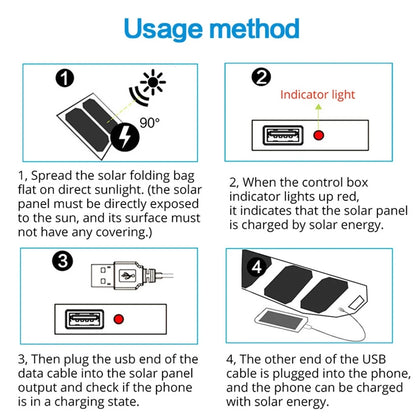 Usage method

1

90°

1, Spread the solar folding bag flat on direct sunlight. (the solar panel must be directly exposed to the sun, and its surface must not have any covering.)

2

Indicator light

2, When the control box indicator lights up red, it indicates that the solar panel is charged by solar energy.

3

3, Then plug the usb end of the data cable into the solar panel output and check if the phone is in a charging state.

4

4, The other end of the USB cable is plugged into the phone, and the phone can be charged with solar energy.