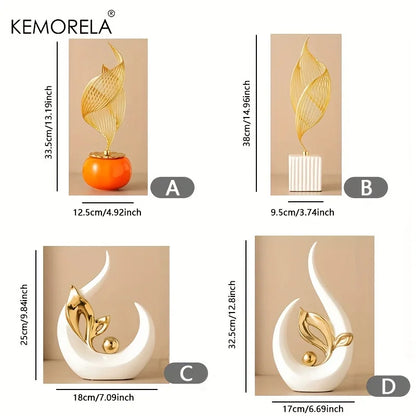 KEMORELA®

33.5cm/13.19inch

A

12.5cm/4.92inch

38cm/14.96inch

B

9.5cm/3.74inch

25cm/9.84inch

C

18cm/7.09inch

32.5cm/12.8inch

D

17cm/6.69inch